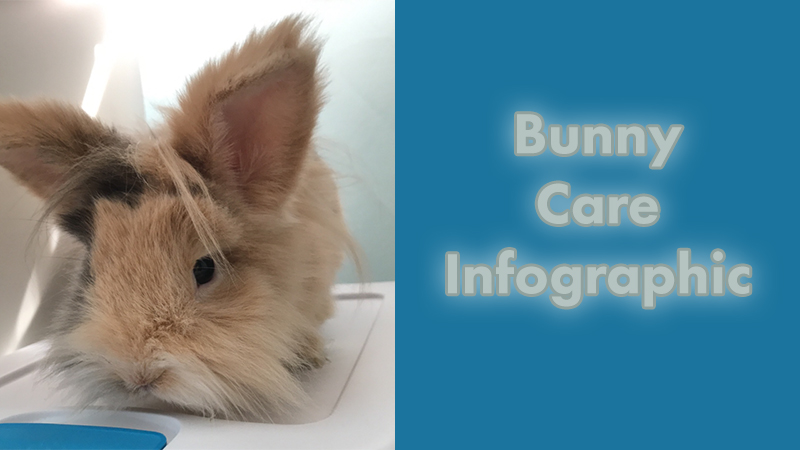 Bunny
Care
Infographic