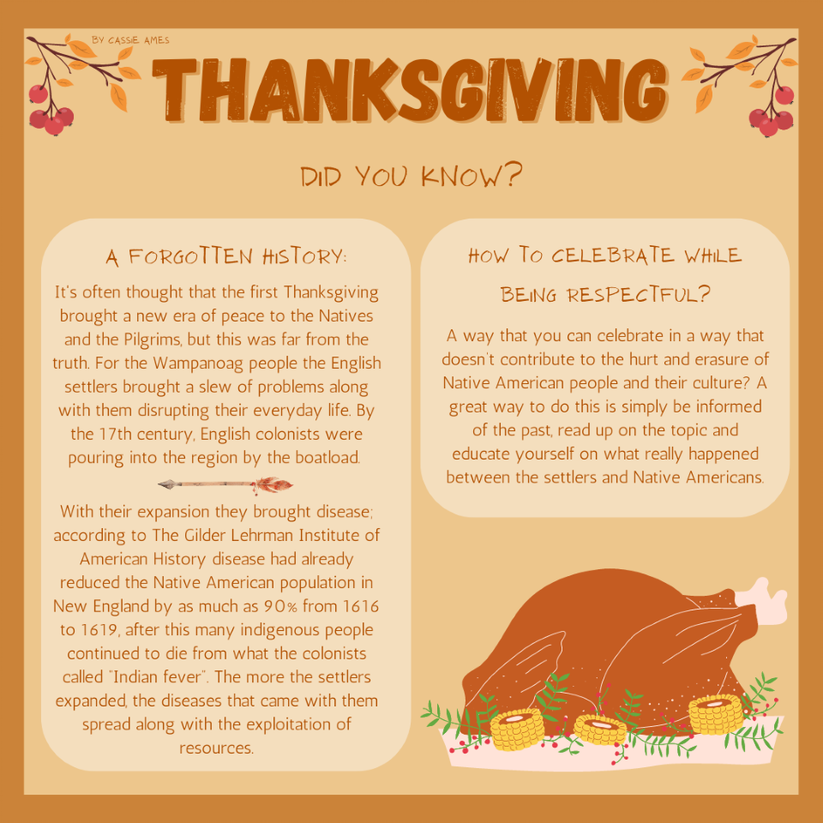 BY CASSIE AMES

THANKSGIVING

DID YOU KNOW?

A FORGOTTEN HISTORY:

It's often thought that the first Thanksgiving brought a new era of peace to the Natives and the Pilgrims, but this was far from the truth. For the Wampanoag people the English settlers brought a slew of problems along with them disrupting their everyday life. By the 17th century, English colonists were pouring into the region by the boatload.

With their expansion they brought disease; according to The Gilder Lehrman Institute of American History disease had already reduced the Native American population in New England by as much as 90% from 1616 to 1619, after this many indigenous people continued to die from what the colonists called "Indian fever". The more the settlers expanded, the diseases that came with them spread along with the exploitation of resources.

HOW TO CELEBRATE WHILE BEING RESPECTFUL?

A way that you can celebrate in a way that doesn't contribute to the hurt and erasure of Native American people and their culture? A great way to do this is simply be informed of the past, read up on the topic and educate yourself on what really happened between the settlers and Native Americans.