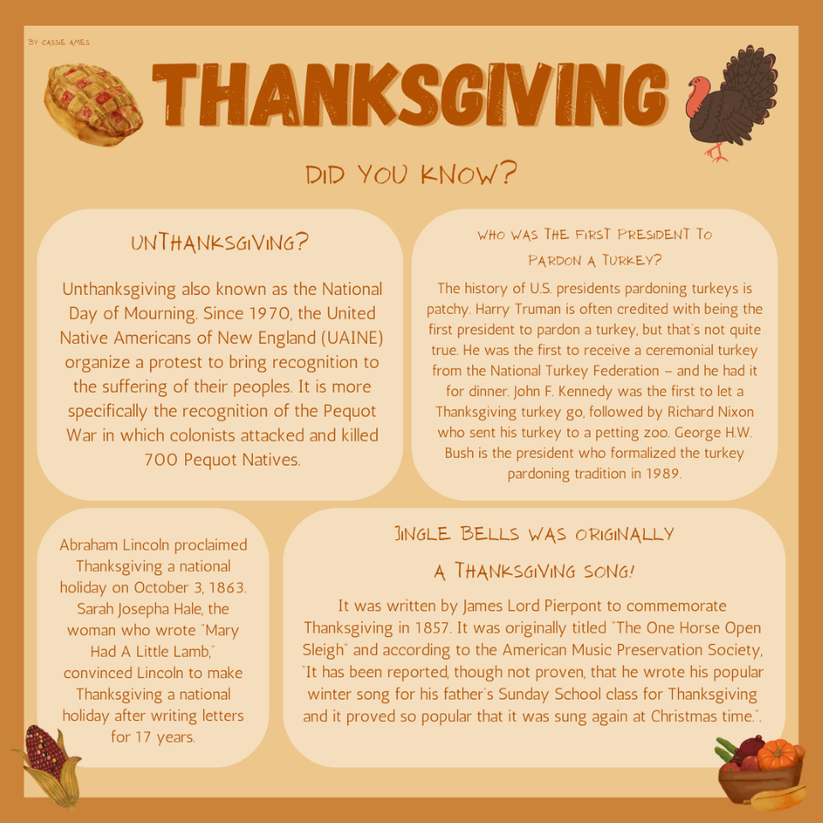 BY CASSIE AMES

THANKSGIVING

DID YOU KNOW?

UNTHANKSGIVING?

Unthanksgiving also known as the National Day of Mourning. Since 1970, the United Native Americans of New England (UAINE) organize a protest to bring recognition to the suffering of their peoples. It is more specifically the recognition of the Pequot War in which colonists attacked and killed 700 Pequot Natives.

WHO WAS THE FIRST PRESIDENT TO PARDON A TURKEY?

The history of U.S. presidents pardoning turkeys is patchy. Harry Truman is often credited with being the first president to pardon a turkey, but that's not quite true. He was the first to receive a ceremonial turkey from the National Turkey Federation – and he had it for dinner. John F. Kennedy was the first to let a Thanksgiving turkey go, followed by Richard Nixon who sent his turkey to a petting zoo. George H.W. Bush is the president who formalized the turkey pardoning tradition in 1989.

Abraham Lincoln proclaimed Thanksgiving a national holiday on October 3, 1863. Sarah Josepha Hale, the woman who wrote "Mary Had A Little Lamb," convinced Lincoln to make Thanksgiving a national holiday after writing letters for 17 years.

JINGLE BELLS WAS ORIGINALLY A THANKSGIVING SONG!

It was written by James Lord Pierpont to commemorate Thanksgiving in 1857. It was originally titled "The One Horse Open Sleigh" and according to the American Music Preservation Society, "It has been reported, though not proven, that he wrote his popular winter song for his father's Sunday School class for Thanksgiving and it proved so popular that it was sung again at Christmas time.".