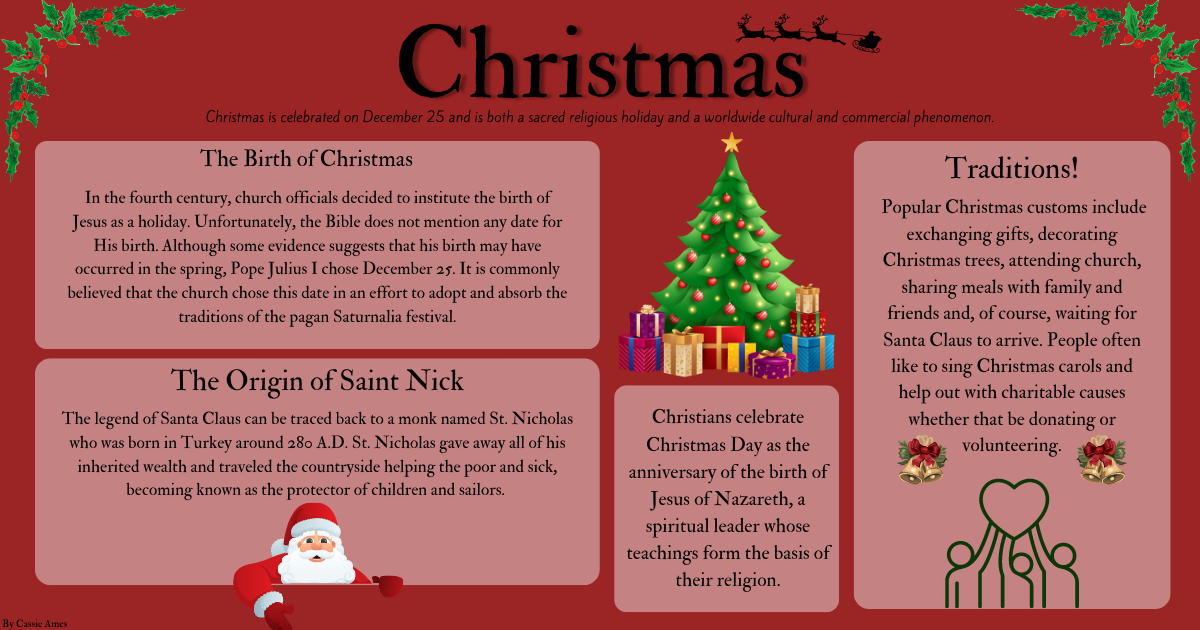 Christmas

Christmas is celebrated on December 25 and is both a sacred religious holiday and a worldwide cultural and commercial phenomenon.

The Birth of Christmas

In the fourth century, church officials decided to institute the birth of Jesus as a holiday. Unfortunately, the Bible does not mention any date for His birth. Although some evidence suggests that his birth may have occurred in the spring, Pope Julius I chose December 25. It is commonly believed that the church chose this date in an effort to adopt and absorb the traditions of the pagan Saturnalia festival.

The Origin of Saint Nick

The legend of Santa Claus can be traced back to a monk named St. Nicholas who was born in Turkey around 280 A.D. St. Nicholas gave away all of his inherited wealth and traveled the countryside helping the poor and sick, becoming known as the protector of children and sailors.

Christians celebrate Christmas Day as the anniversary of the birth of Jesus of Nazareth, a spiritual leader whose teachings form the basis of their religion.

Traditions!

Popular Christmas customs include exchanging gifts, decorating Christmas trees, attending church, sharing meals with family and friends and, of course, waiting for Santa Claus to arrive. People often like to sing Christmas carols and help out with charitable causes whether that be donating or volunteering.

By Cassie Ames