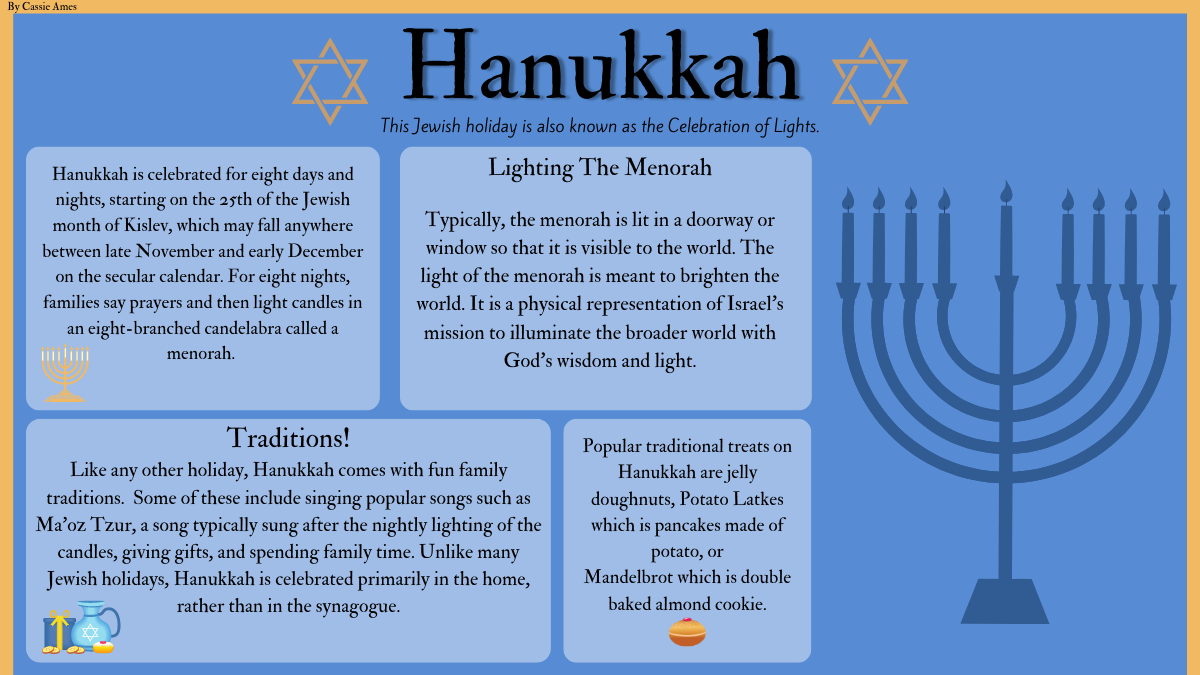 By Cassie Ames

Hanukkah

This Jewish holiday is also known as the Celebration of Lights.

Hanukkah is celebrated for eight days and nights, starting on the 25th of the Jewish month of Kislev, which may fall anywhere between late November and early December on the secular calendar. For eight nights, families say prayers and then light candles in an eight-branched candelabra called a menorah.

Lighting The Menorah

Typically, the menorah is lit in a doorway or window so that it is visible to the world. The light of the menorah is meant to brighten the world. It is a physical representation of Israel's mission to illuminate the broader world with God's wisdom and light.

Traditions!

Like any other holiday, Hanukkah comes with fun family traditions. Some of these include singing popular songs such as Ma'oz Tzur, a song typically sung after the nightly lighting of the candles, giving gifts, and spending family time. Unlike many Jewish holidays, Hanukkah is celebrated primarily in the home, rather than in the synagogue.

Popular traditional treats on Hanukkah are jelly doughnuts, Potato Latkes which is pancakes made of potato, or Mandelbrot which is double baked almond cookie.