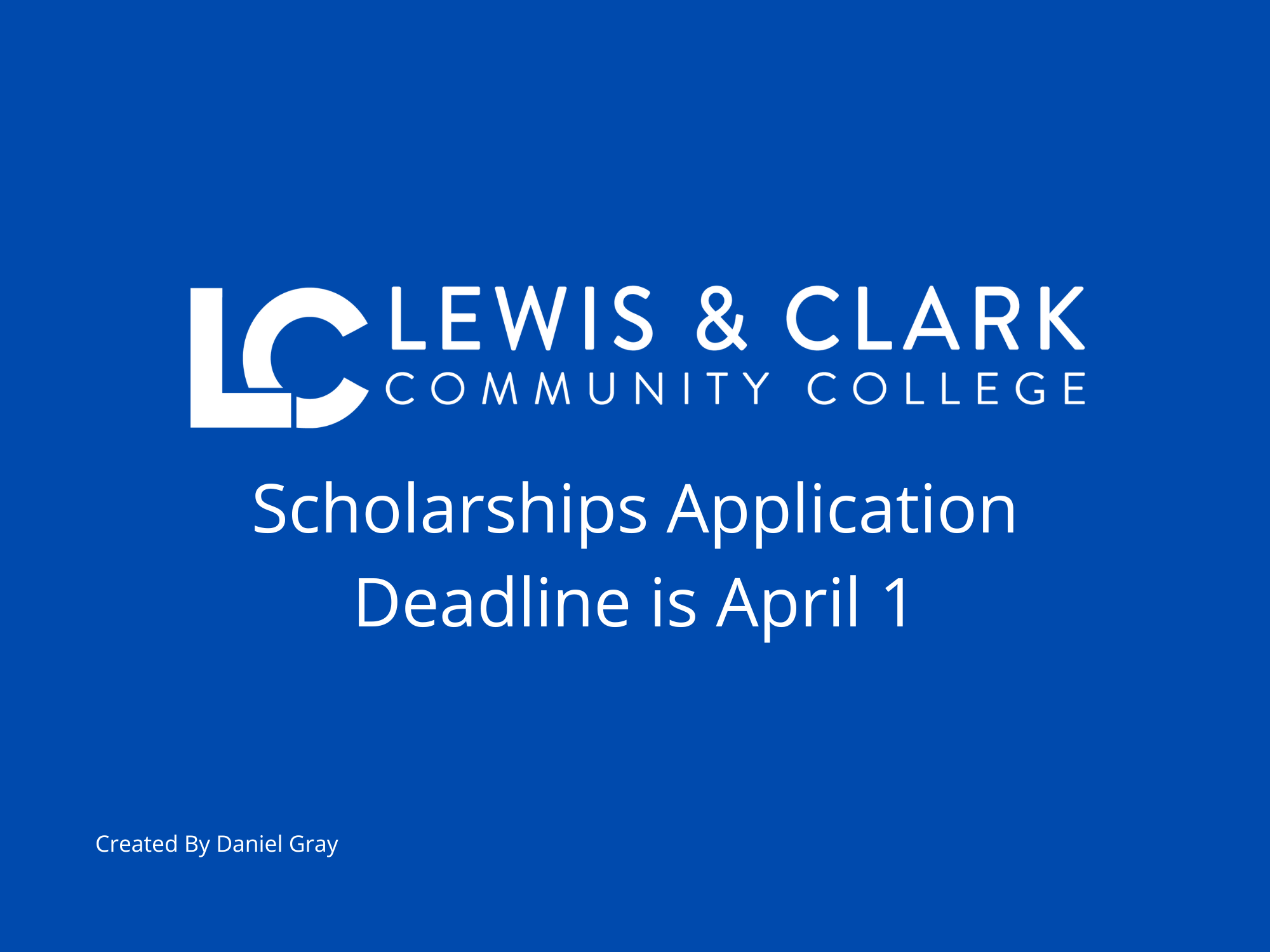 LC LEWIS & CLARK
COMMUNITY COLLEGE

Scholarships Application Deadline is April 1

Created By Daniel Gray