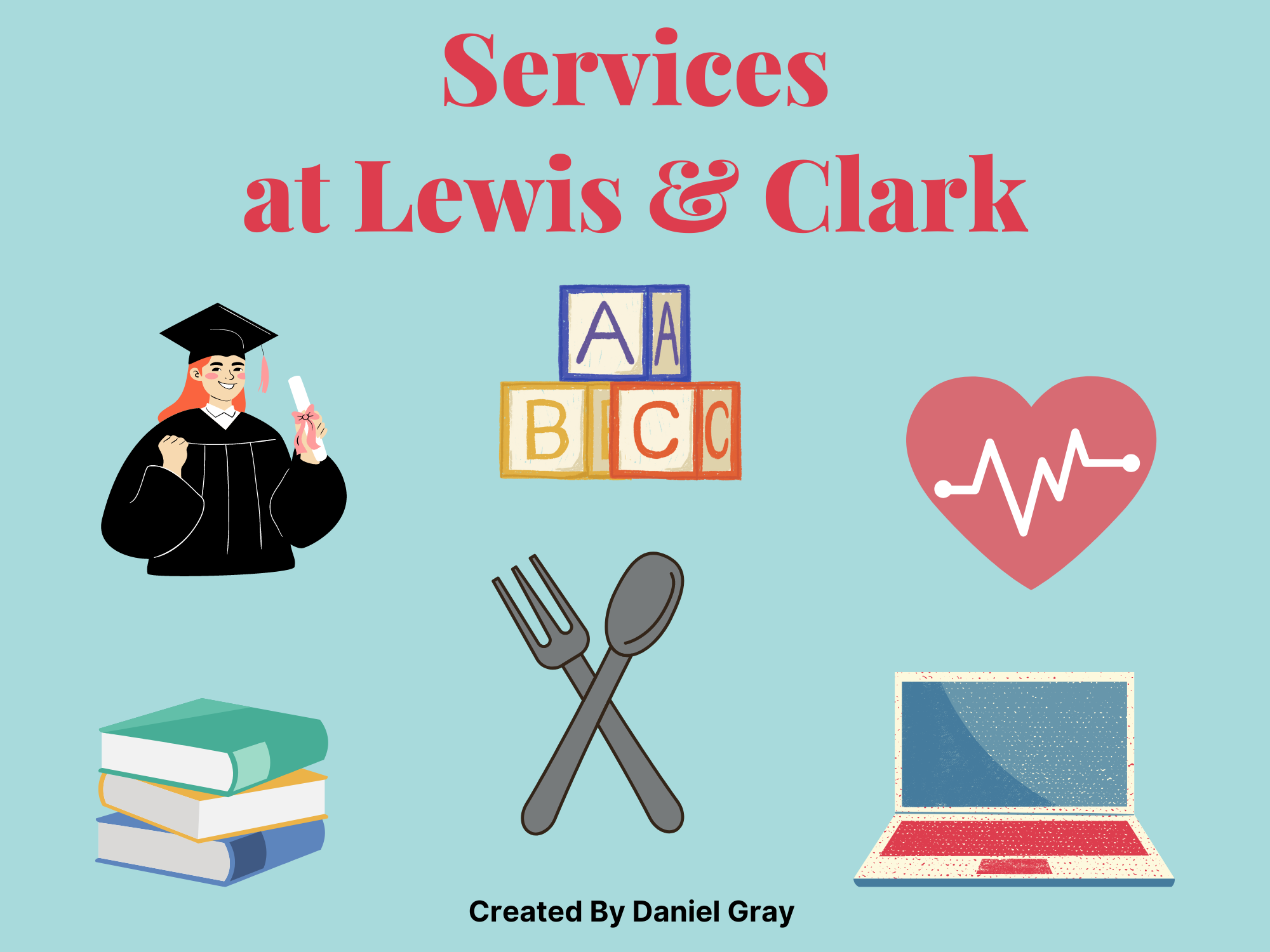 Services
at Lewis & Clark

A A
B C C

Created By Daniel Gray