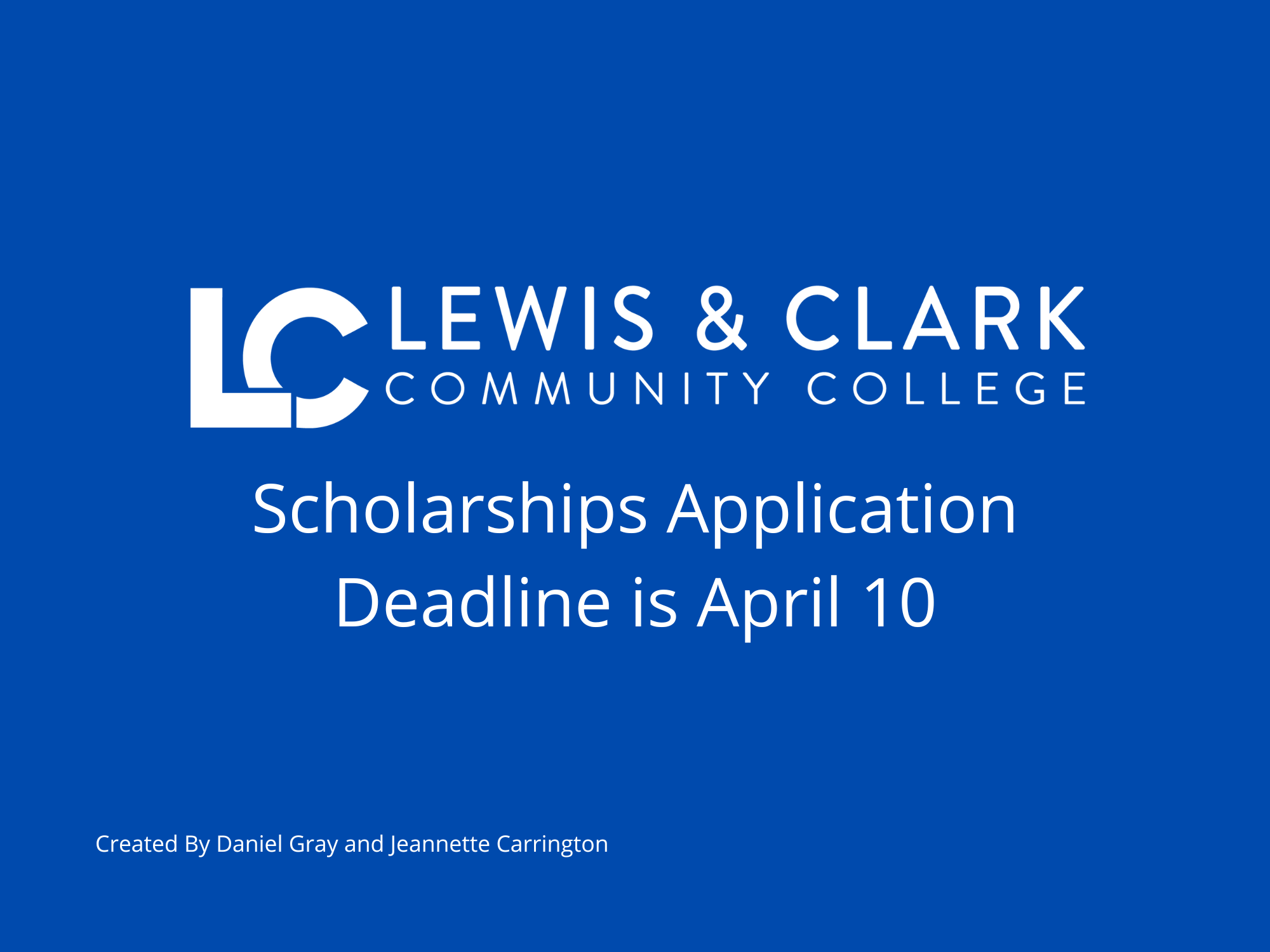 LC LEWIS & CLARK
COMMUNITY COLLEGE

Scholarships Application Deadline is April 10

Created By Daniel Gray and Jeannette Carrington